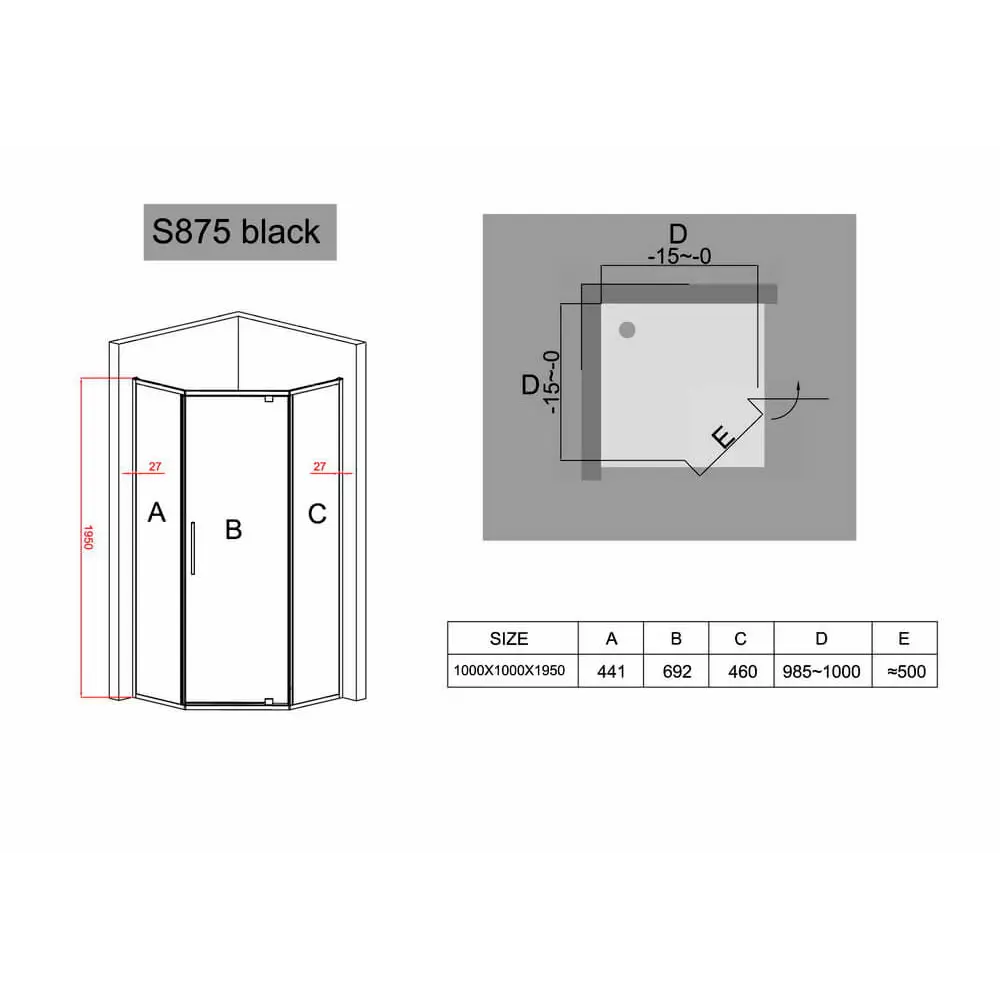 S875 black

1950

27

27

A

B

C

D
-15~-0

D
-15~-0

E

| SIZE | A | B | C | D | E |
|---|---|---|---|---|---|
| 1000X1000X1950 | 441 | 692 | 460 | 985~1000 | ≈500 |