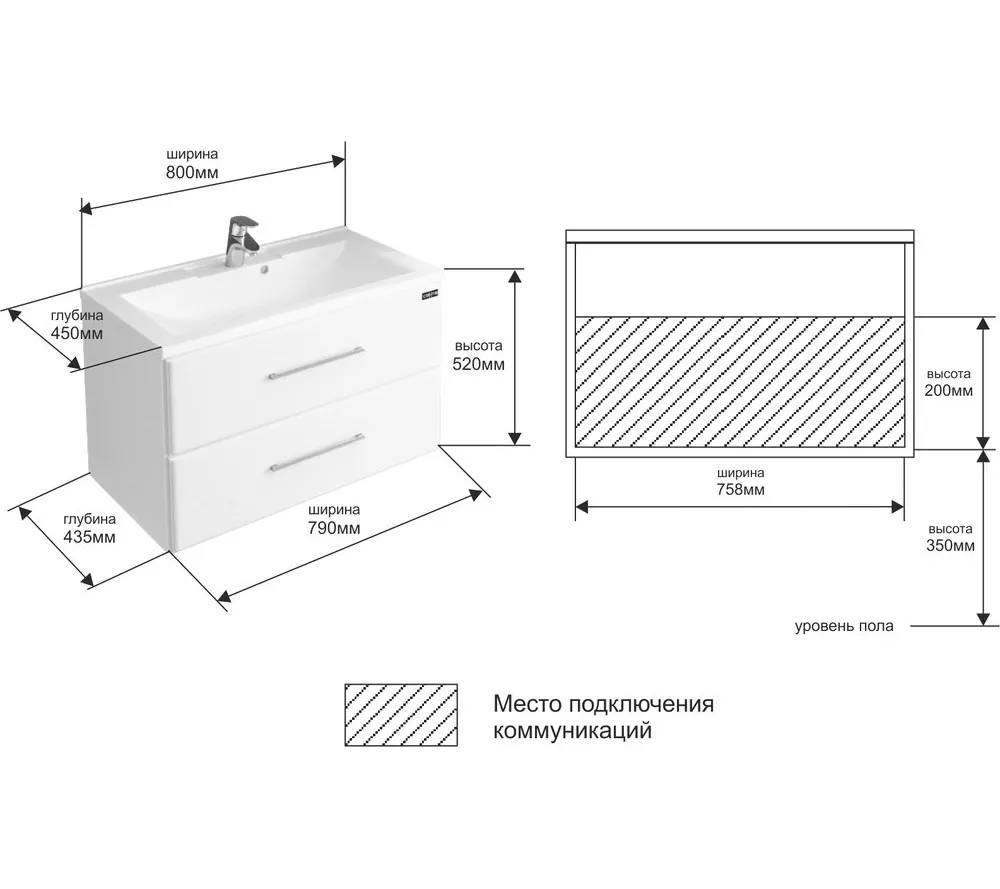 ширина
800мм

глубина
450мм

высота
520мм

глубина
435мм

ширина
790мм

высота
200мм

ширина
758мм

высота
350мм

уровень пола

Место подключения
коммуникаций