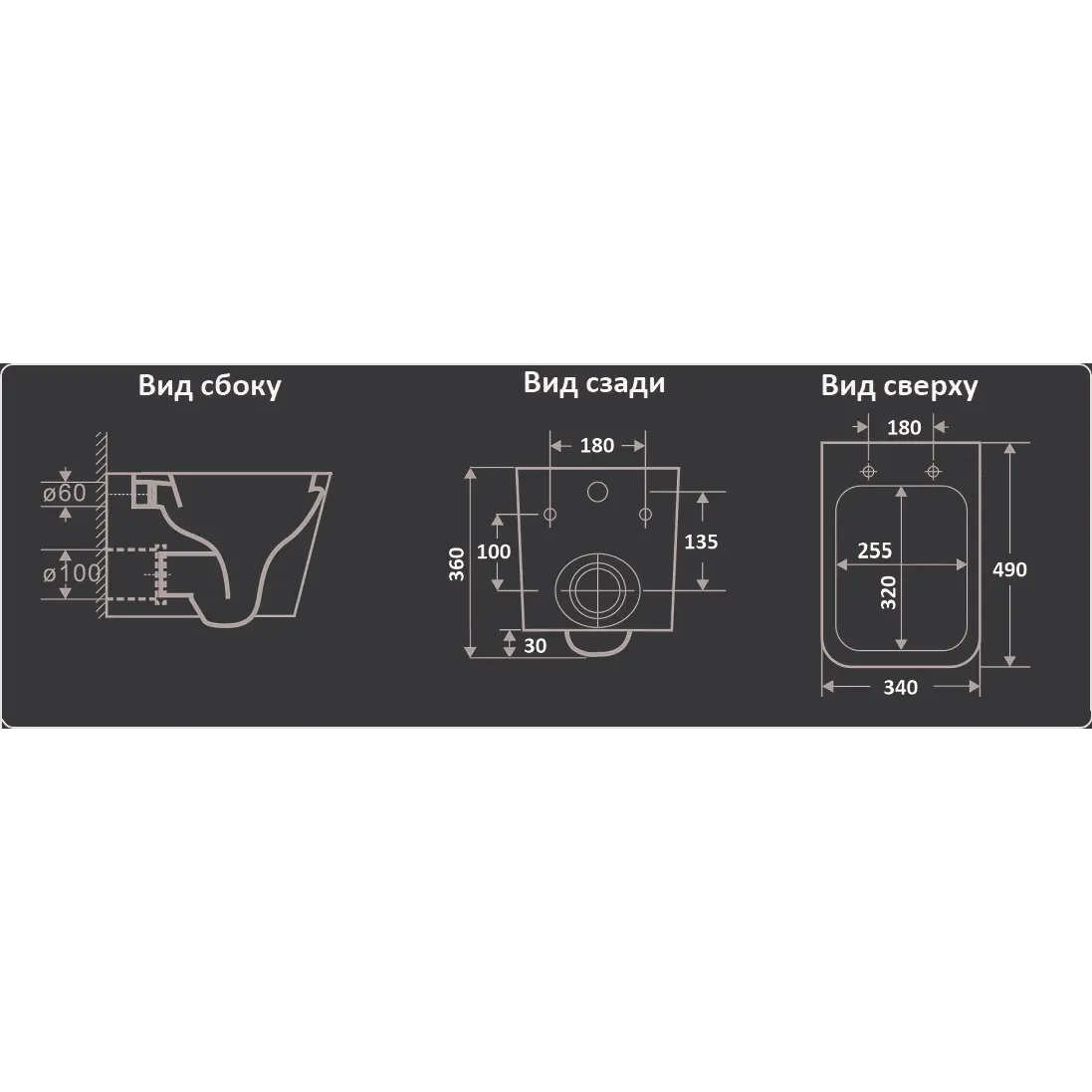 Вид сбоку

ø60

ø100

Вид сзади

180

360

100

135

30

Вид сверху

180

255

320

490

340