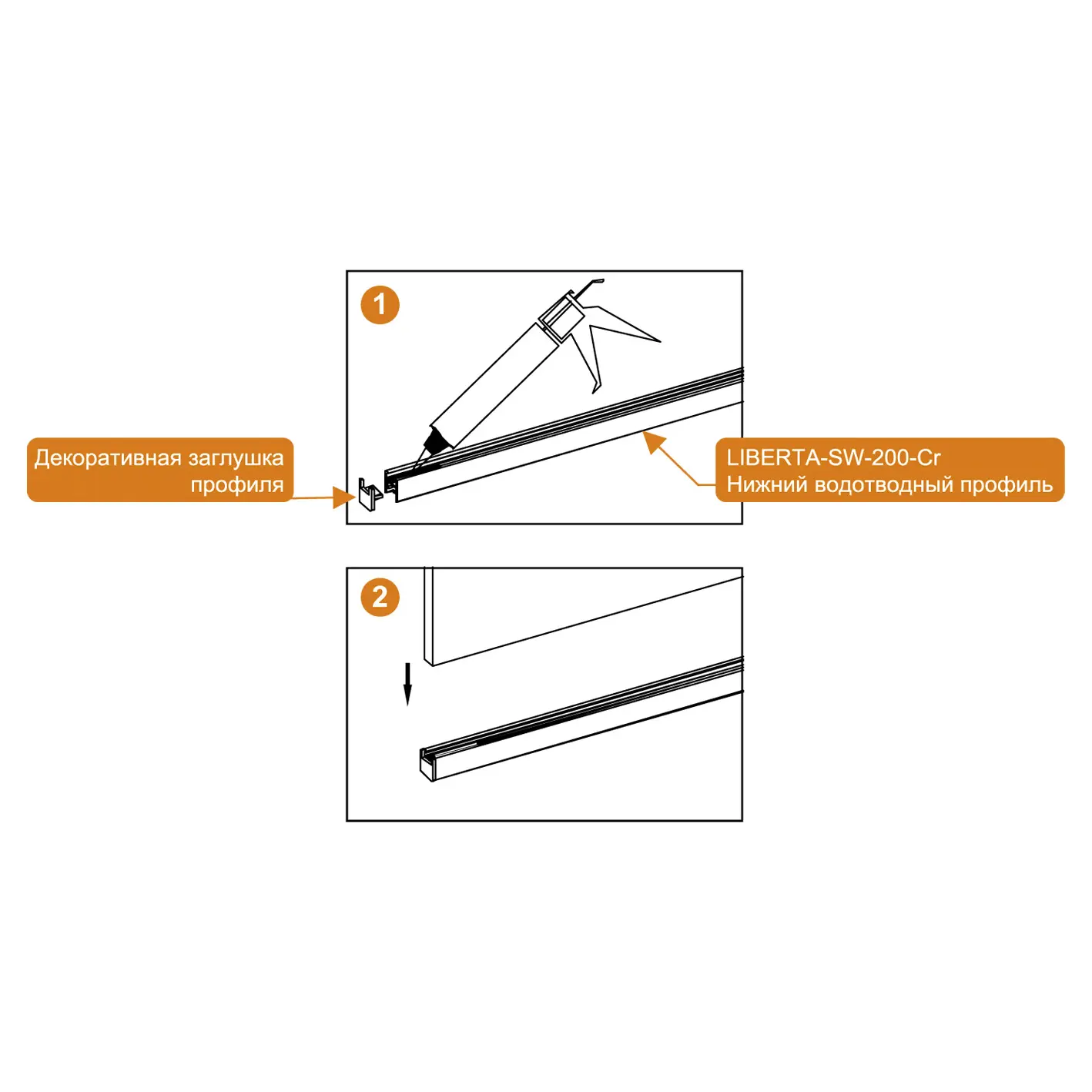 1

Декоративная заглушка профиля

LIBERTA-SW-200-Cr
Нижний водотводный профиль

2