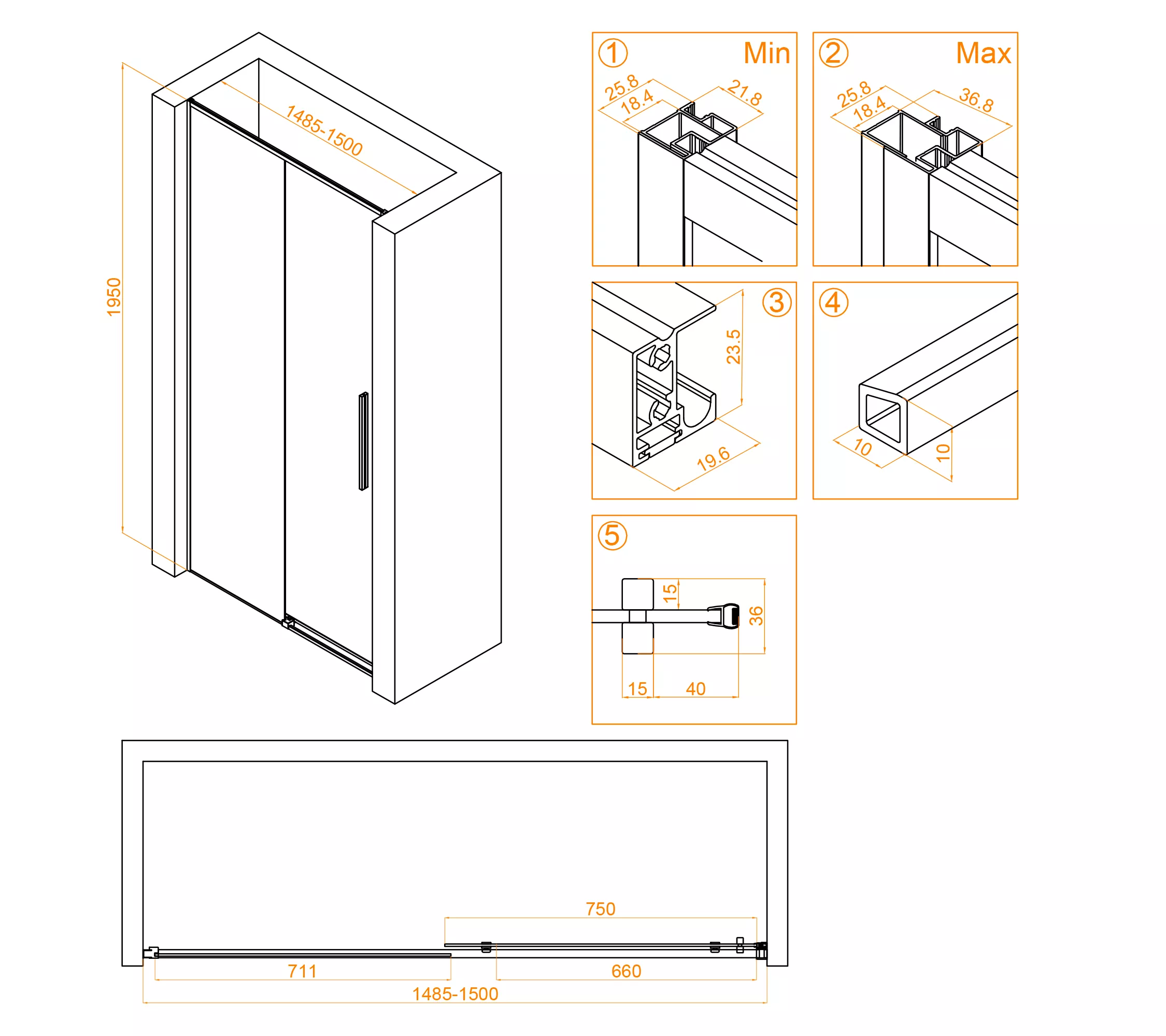 1950

1485-1500

① Min
25.8
18.4
21.8

② Max
25.8
18.4
36.8

③
23.5
19.6

④
10
10

⑤
15
36
15
40

750
711
660
1485-1500