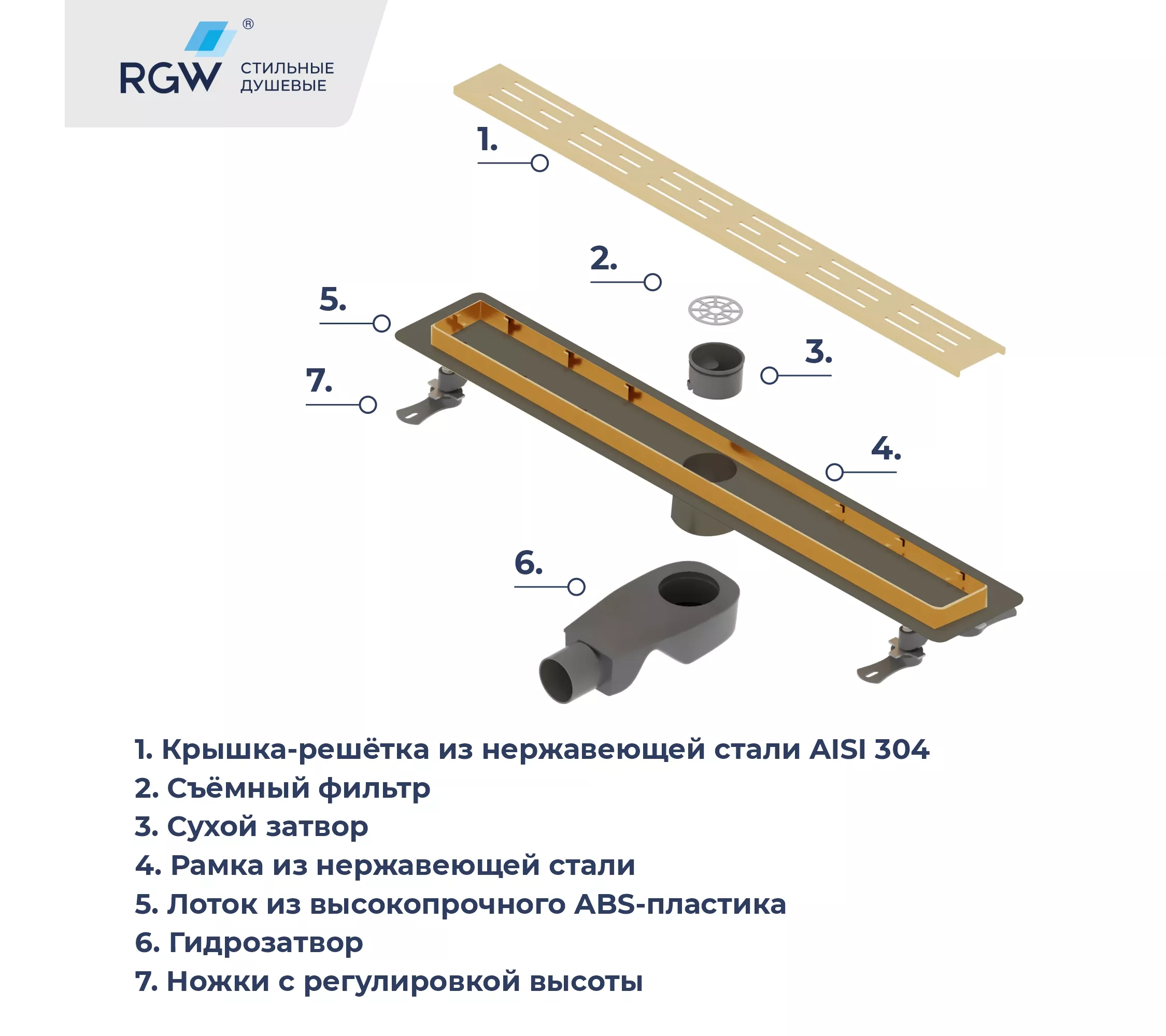 RGW® СТИЛЬНЫЕ ДУШЕВЫЕ

1.

2.

5.

3.

7.

4.

6.

1. Крышка-решётка из нержавеющей стали AISI 304
2. Съёмный фильтр
3. Сухой затвор
4. Рамка из нержавеющей стали
5. Лоток из высокопрочного ABS-пластика
6. Гидрозатвор
7. Ножки с регулировкой высоты