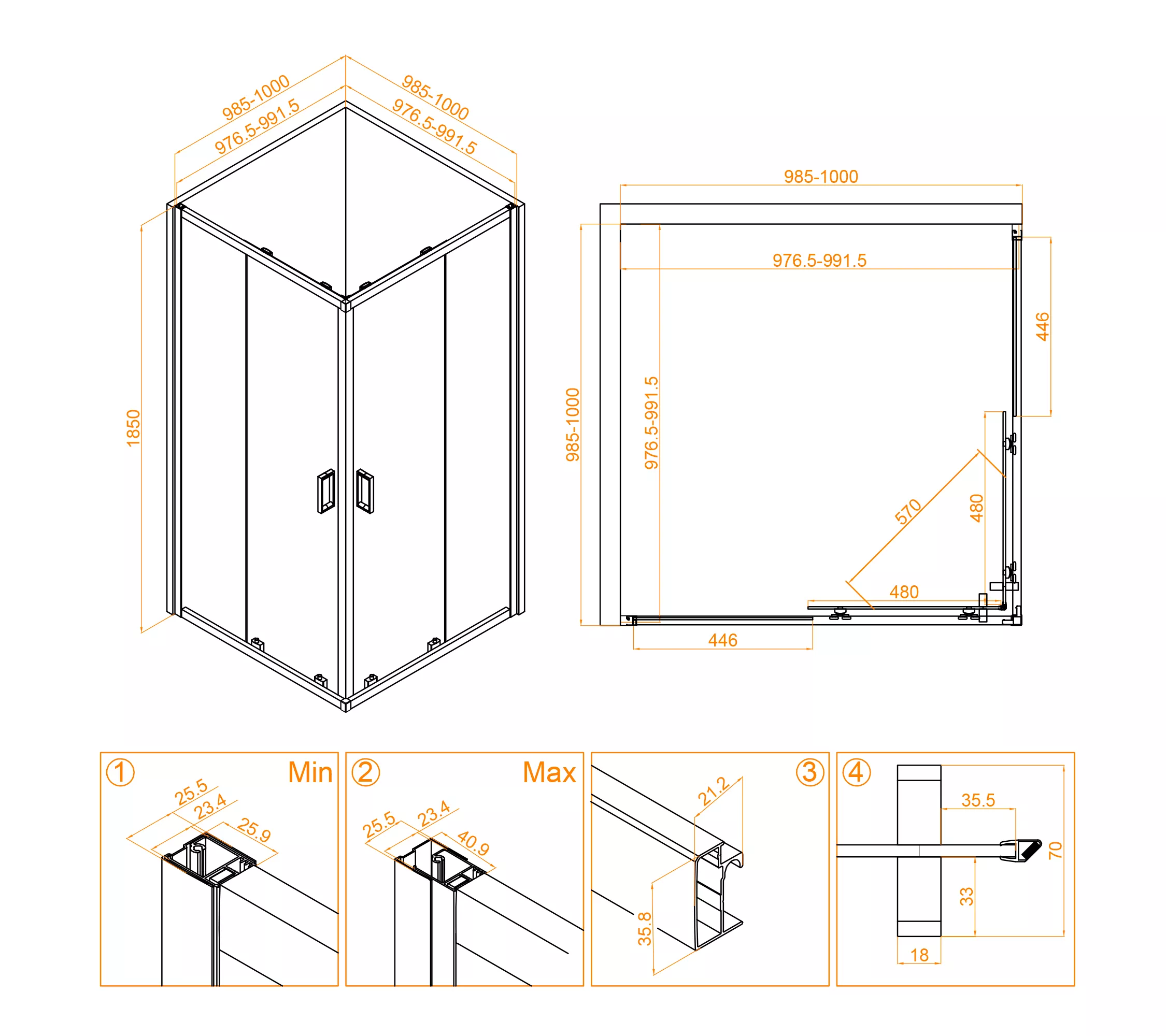 985-1000
976.5-991.5
985-1000
976.5-991.5
1850

985-1000
976.5-991.5
446
985-1000
976.5-991.5
570
480
480
446

① Min
25.5
23.4
25.9

② Max
25.5
23.4
40.9

③
21.2
35.8

④
35.5
70
33
18