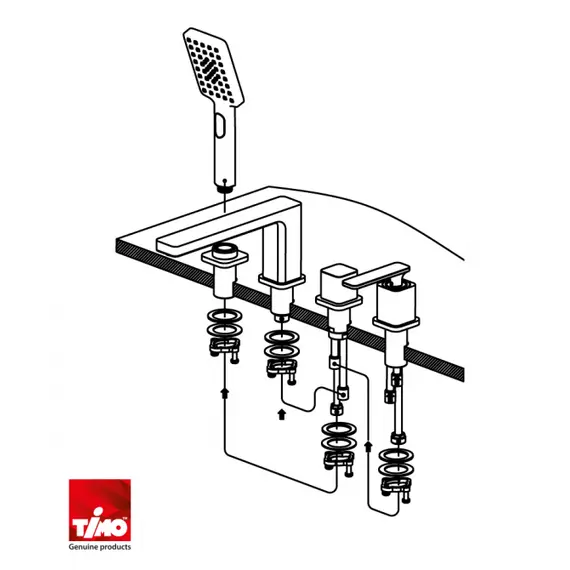 TIMO
Genuine products