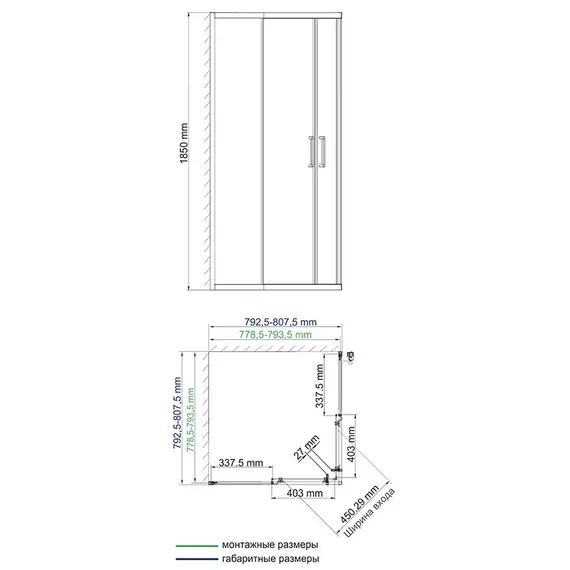 1850 mm

792,5-807,5 mm
778,5-793,5 mm

792,5-807,5 mm
778,5-793,5 mm

337.5 mm
403 mm
27 mm
337.5 mm
403 mm
450.29 mm
Ширина входа

монтажные размеры
габаритные размеры