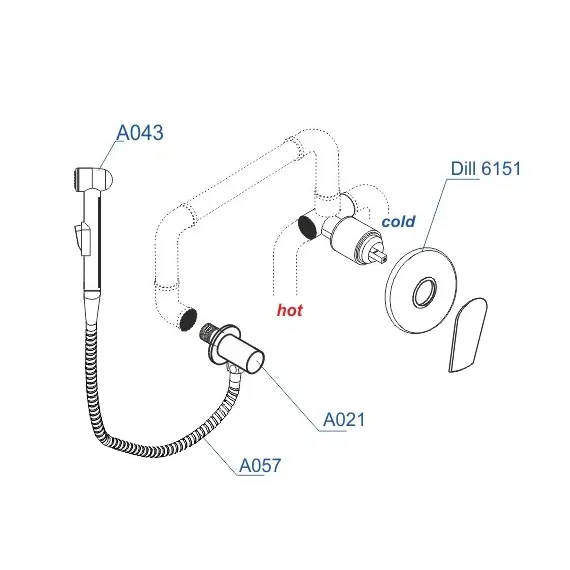 A043

Dill 6151

cold

hot

A021

A057