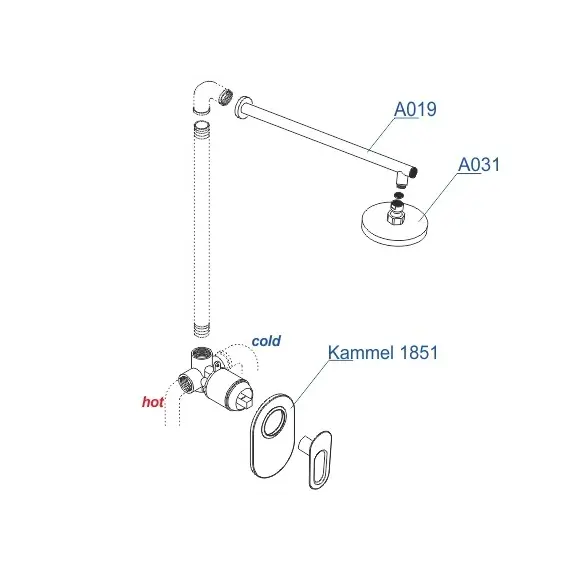 A019

A031

cold

Kammel 1851

hot