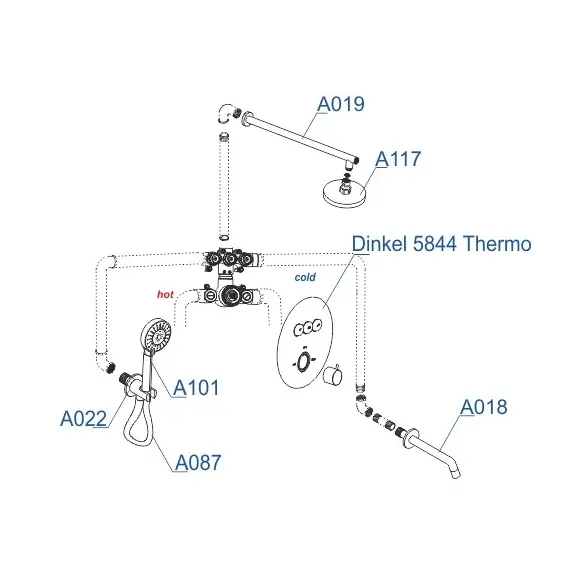 A019

A117

Dinkel 5844 Thermo

cold

hot

A101

A022

A087

A018