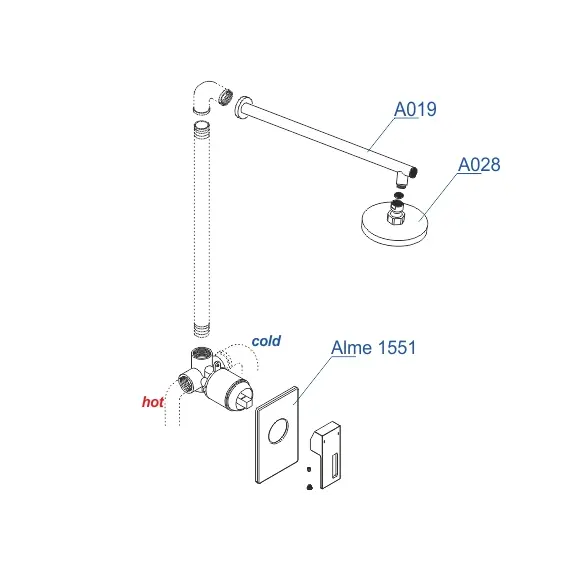 A019

A028

cold

Alme 1551

hot