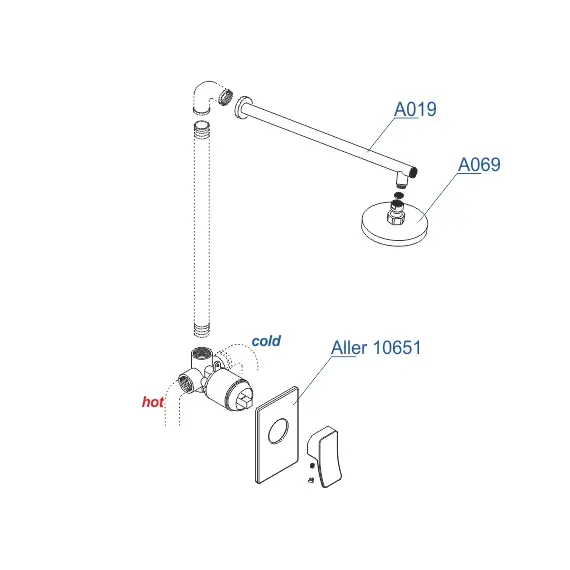 A019

A069

cold

Aller 10651

hot