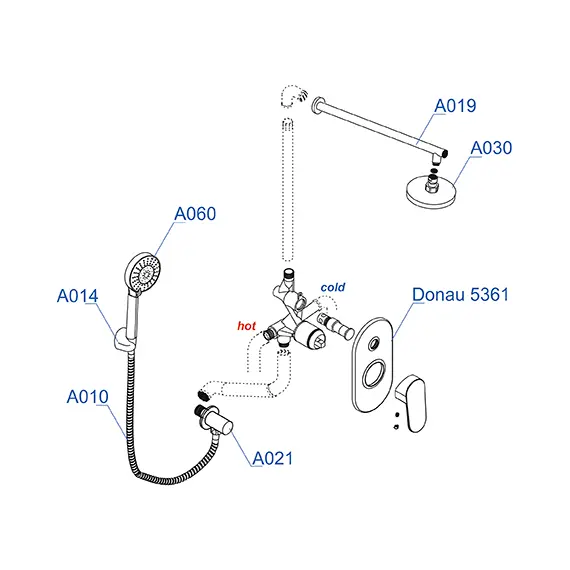 A019

A030

A060

A014

cold

Donau 5361

hot

A010

A021