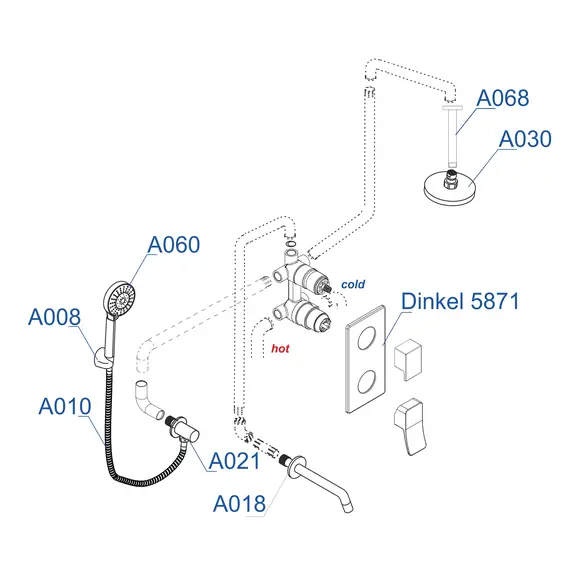 A068
A030
A060
cold
Dinkel 5871
A008
hot
A010
A021
A018