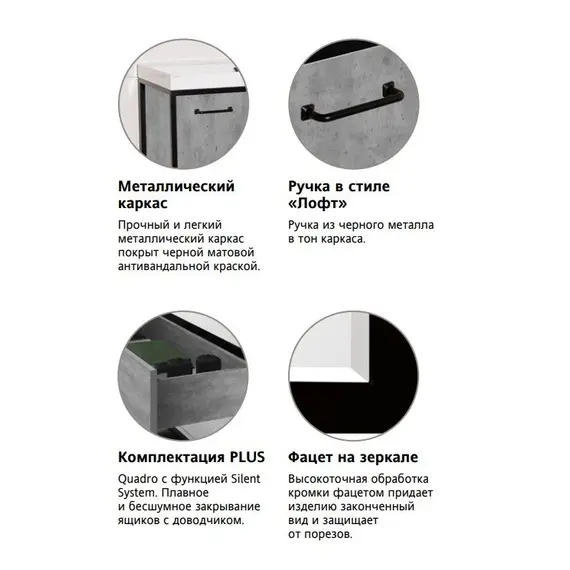 Металлический каркас

Прочный и легкий металлический каркас покрыт черной матовой антивандальной краской.

Ручка в стиле «Лофт»

Ручка из черного металла в тон каркаса.

Комплектация PLUS

Quadro с функцией Silent System. Плавное и бесшумное закрывание ящиков с доводчиком.

Фацет на зеркале

Высокоточная обработка кромки фацетом придает изделию законченный вид и защищает от порезов.