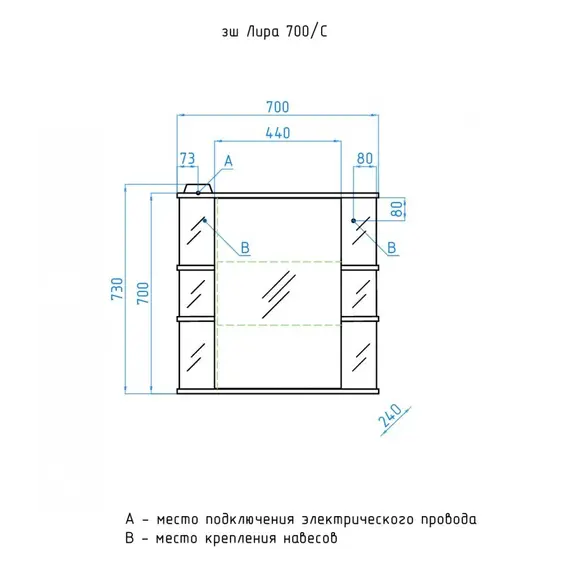 зш Лира 700/С

700
440
73
A
80
80
B
B
730
700
240

A - место подключения электрического провода
B - место крепления навесов