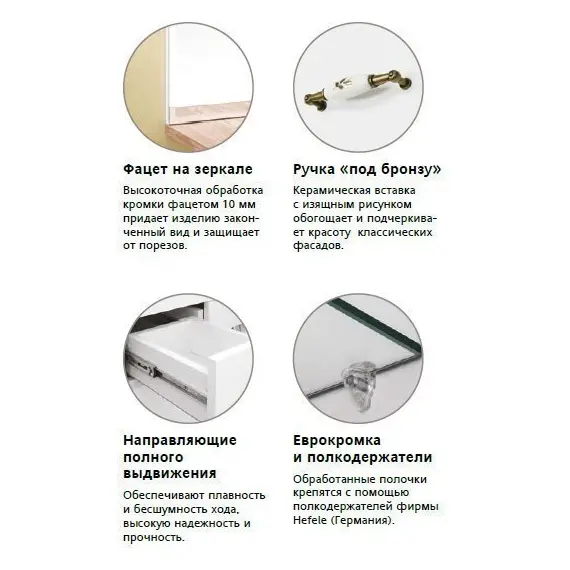 Фацет на зеркале

Высокоточная обработка кромки фацетом 10 мм придает изделию законченный вид и защищает от порезов.

Ручка «под бронзу»

Керамическая вставка с изящным рисунком обогащает и подчеркивает красоту  классических фасадов.

Направляющие полного выдвижения

Обеспечивают плавность и бесшумность хода, высокую надежность и прочность.

Еврокромка и полкодержатели

Обработанные полочки крепятся с помощью полкодержателей фирмы Hefele (Германия).