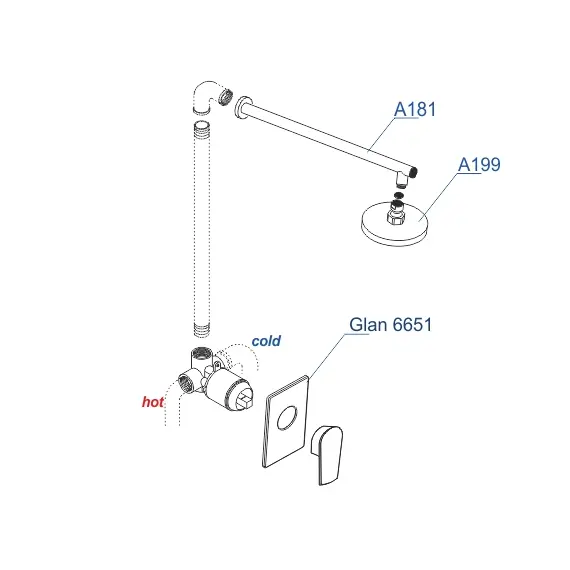 A181

A199

Glan 6651

cold

hot