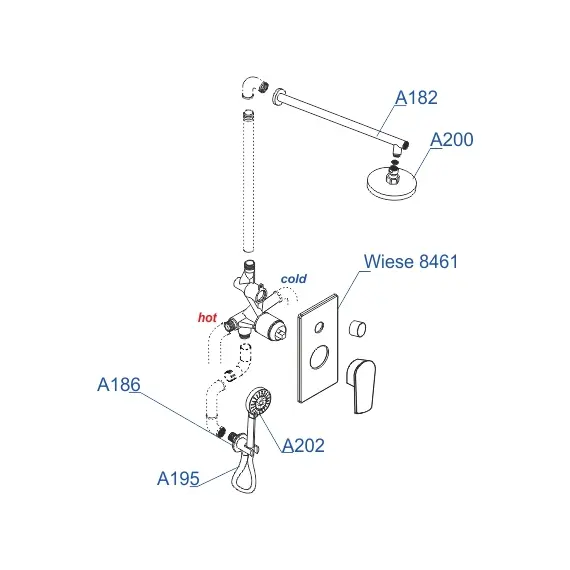 A182

A200

Wiese 8461

cold

hot

A186

A202

A195