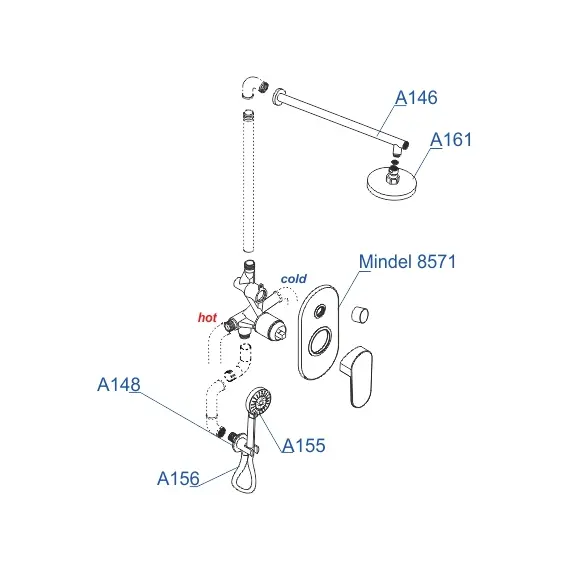 A146

A161

Mindel 8571

cold

hot

A148

A155

A156