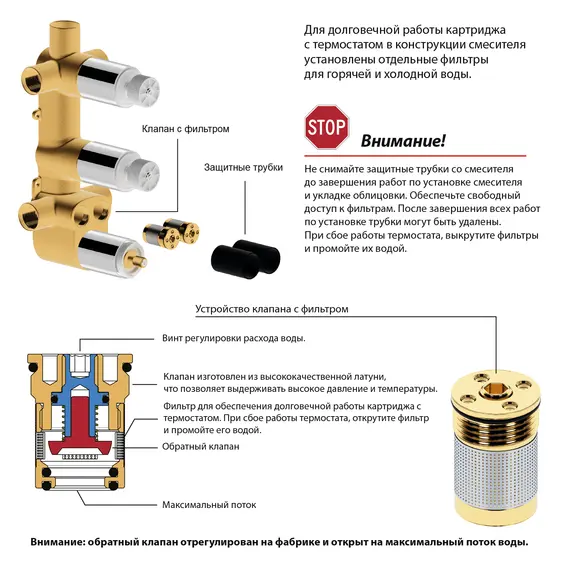 Для долговечной работы картриджа с термостатом в конструкции смесителя установлены отдельные фильтры для горячей и холодной воды.

Клапан с фильтром

Защитные трубки

STOP

Внимание!

Не снимайте защитные трубки со смесителя до завершения работ по установке смесителя и укладке облицовки. Обеспечьте свободный доступ к фильтрам. После завершения всех работ по установке трубки могут быть удалены. При сбое работы термостата, выкрутите фильтры и промойте их водой.

Устройство клапана с фильтром

Винт регулировки расхода воды.

Клапан изготовлен из высококачественной латуни, что позволяет выдерживать высокое давление и температуры.

Фильтр для обеспечения долговечной работы картриджа с термостатом. При сбое работы термостата, открутите фильтр и промойте его водой.

Обратный клапан

Максимальный поток

Внимание: обратный клапан отрегулирован на фабрике и открыт на максимальный поток воды.