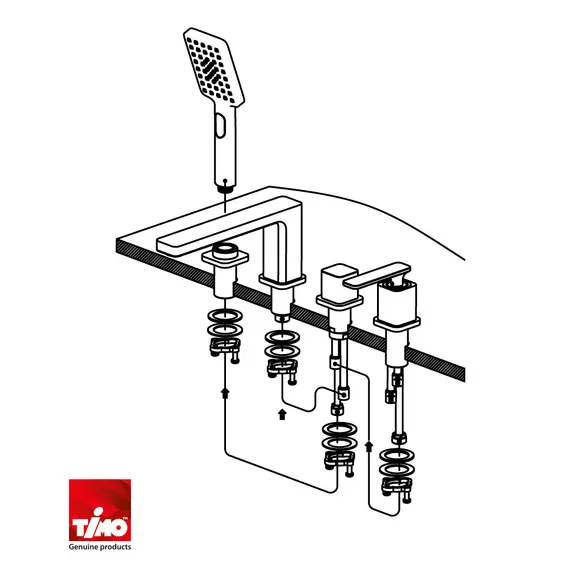 TIMO™
Genuine products