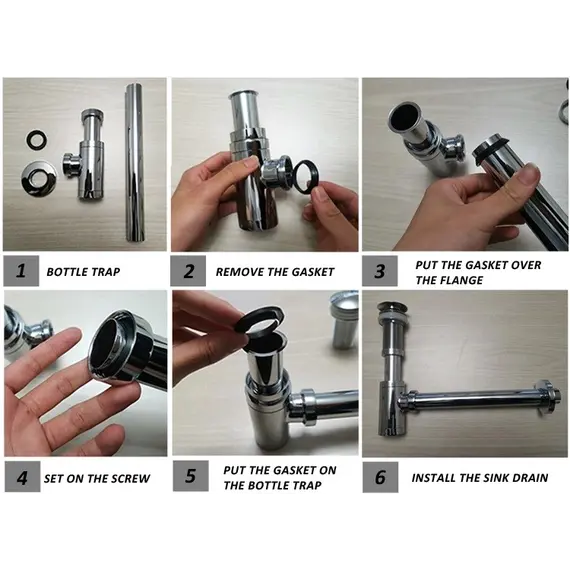 1 BOTTLE TRAP

2 REMOVE THE GASKET

3 PUT THE GASKET OVER THE FLANGE

4 SET ON THE SCREW

5 PUT THE GASKET ON THE BOTTLE TRAP

6 INSTALL THE SINK DRAIN