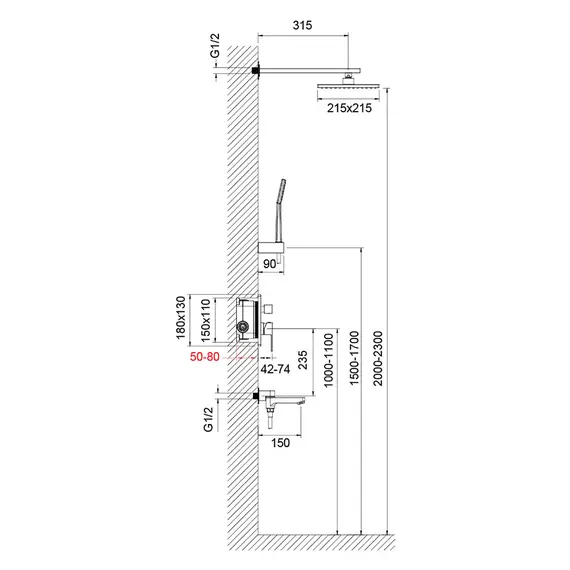 315
G1/2
215x215
90
180x130
150x110
50-80
42-74
235
1000-1100
1500-1700
2000-2300
G1/2
150