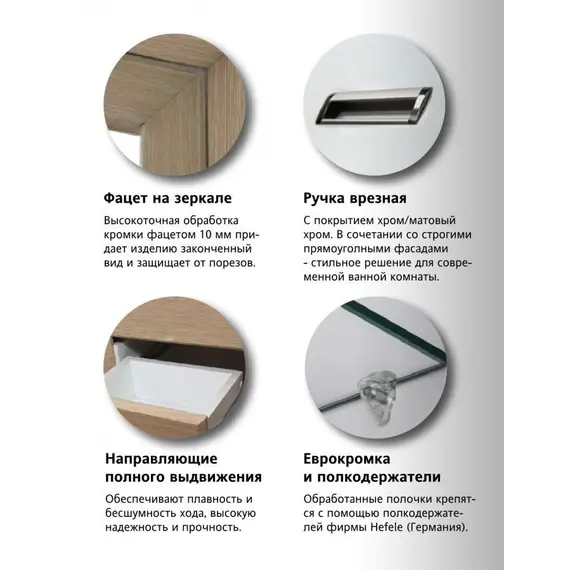 Фацет на зеркале

Высокоточная обработка кромки фацетом 10 мм придает изделию законченный вид и защищает от порезов.

Ручка врезная

С покрытием хром/матовый хром. В сочетании со строгими прямоугольными фасадами - стильное решение для современной ванной комнаты.

Направляющие полного выдвижения

Обеспечивают плавность и бесшумность хода, высокую надежность и прочность.

Еврокромка и полкодержатели

Обработанные полочки крепятся с помощью полкодержателей фирмы Hefele (Германия).