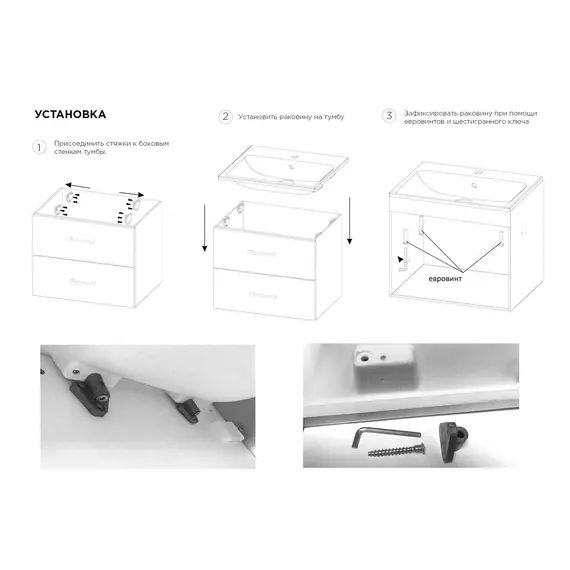 УСТАНОВКА

1 Присоединить стяжки к боковым стенкам тумбы.

2 Установить раковину на тумбу

3 Зафиксировать раковину при помощи евровинтов и шестигранного ключа

евровинт