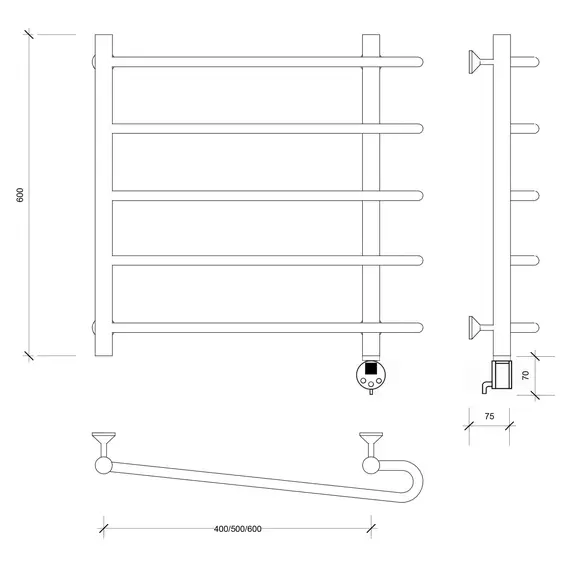 600

70

75

400/500/600