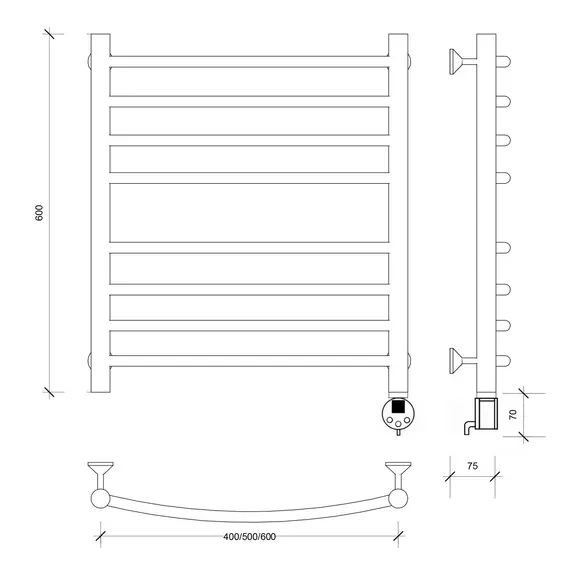 600

70

75

400/500/600