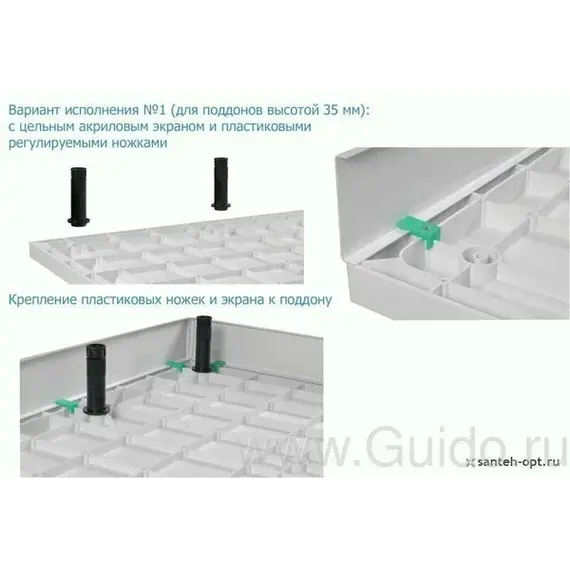 Вариант исполнения №1 (для поддонов высотой 35 мм): с цельным акриловым экраном и пластиковыми регулируемыми ножками

Крепление пластиковых ножек и экрана к поддону

www.Guido.ru

santeh-opt.ru