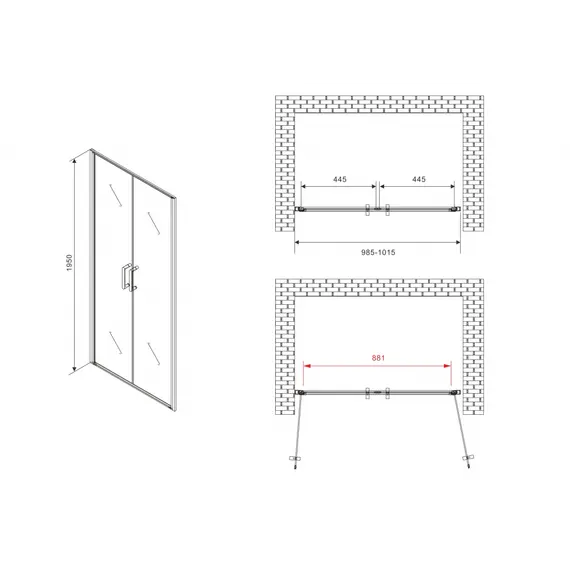 1950

445

445

985-1015

881