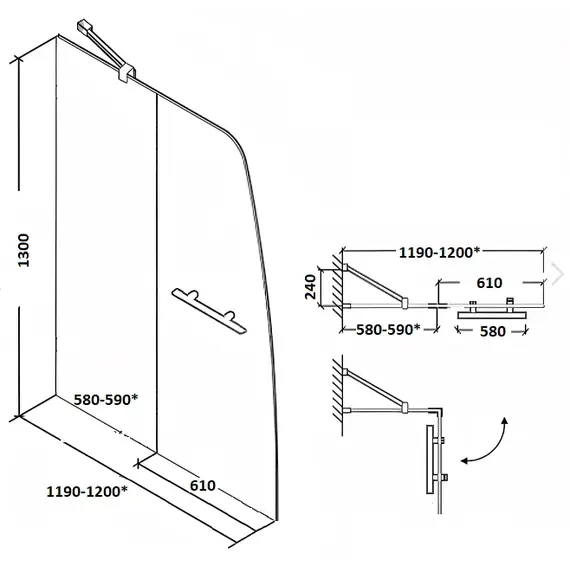 1300

580-590*

1190-1200*

610

1190-1200*

240

610

580-590*

580