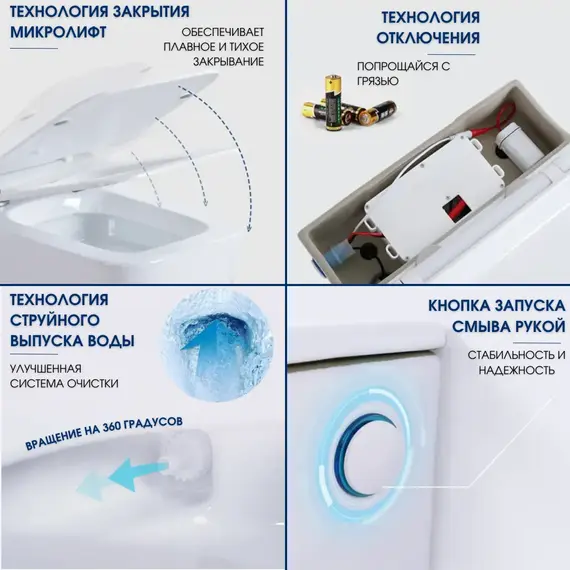 ТЕХНОЛОГИЯ ЗАКРЫТИЯ МИКРОЛИФТ

ОБЕСПЕЧИВАЕТ ПЛАВНОЕ И ТИХОЕ ЗАКРЫВАНИЕ

ТЕХНОЛОГИЯ ОТКЛЮЧЕНИЯ

ПОПРОЩАЙСЯ С ГРЯЗЬЮ

ТЕХНОЛОГИЯ СТРУЙНОГО ВЫПУСКА ВОДЫ

УЛУЧШЕННАЯ СИСТЕМА ОЧИСТКИ

ВРАЩЕНИЕ НА 360 ГРАДУСОВ

КНОПКА ЗАПУСКА СМЫВА РУКОЙ

СТАБИЛЬНОСТЬ И НАДЕЖНОСТЬ