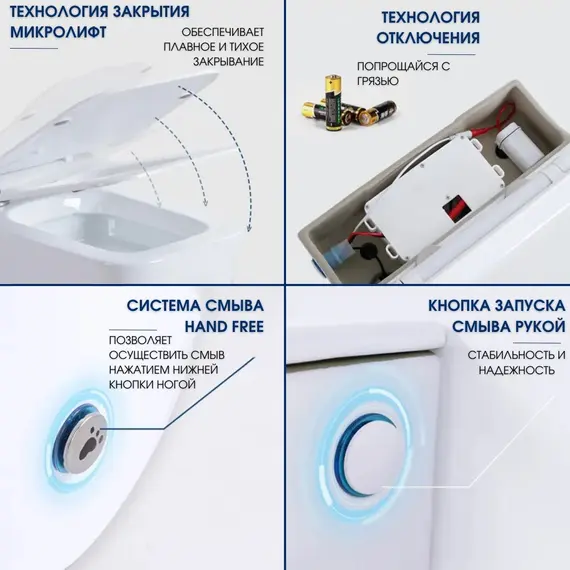 ТЕХНОЛОГИЯ ЗАКРЫТИЯ МИКРОЛИФТ

ОБЕСПЕЧИВАЕТ ПЛАВНОЕ И ТИХОЕ ЗАКРЫВАНИЕ

ТЕХНОЛОГИЯ ОТКЛЮЧЕНИЯ

ПОПРОЩАЙСЯ С ГРЯЗЬЮ

СИСТЕМА СМЫВА HAND FREE

ПОЗВОЛЯЕТ ОСУЩЕСТВИТЬ СМЫВ НАЖАТИЕМ НИЖНЕЙ КНОПКИ НОГОЙ

КНОПКА ЗАПУСКА СМЫВА РУКОЙ

СТАБИЛЬНОСТЬ И НАДЕЖНОСТЬ