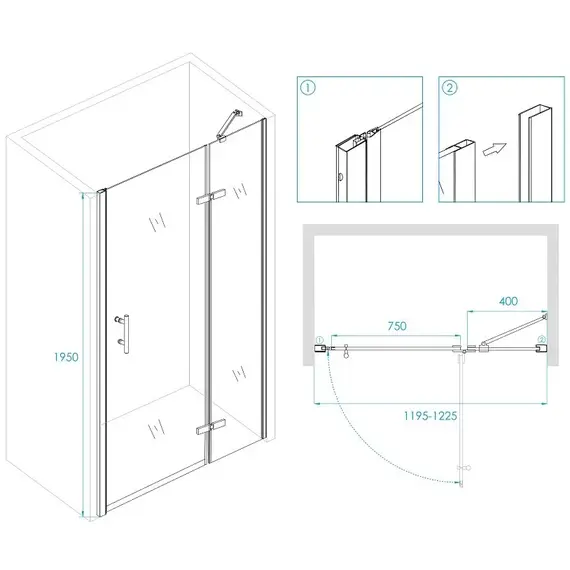 1950

1

2

400

750

1

2

1195-1225