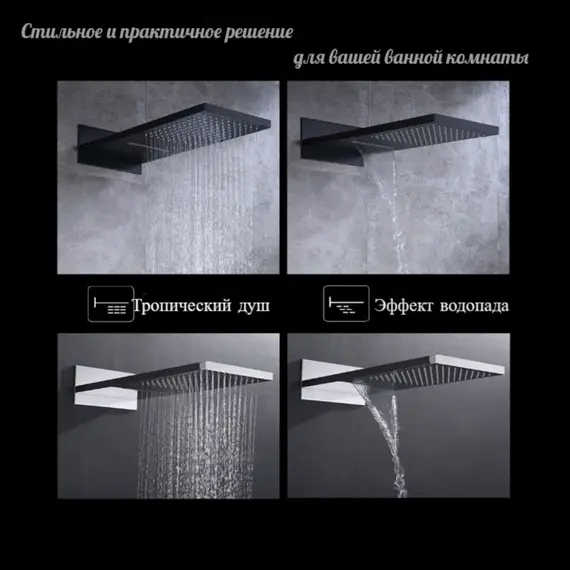 Стильное и практичное решение

для вашей ванной комнаты

Тропический душ

Эффект водопада