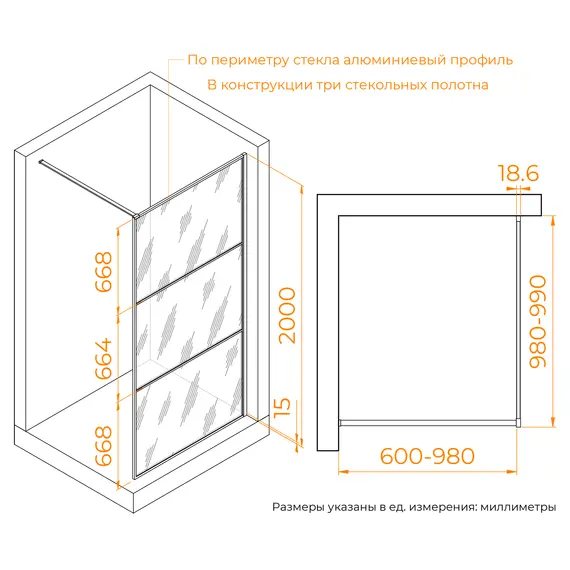 По периметру стекла алюминиевый профиль
В конструкции три стекольных полотна

668
664
668
2000
15
18.6
980-990
600-980

Размеры указаны в ед. измерения: миллиметры