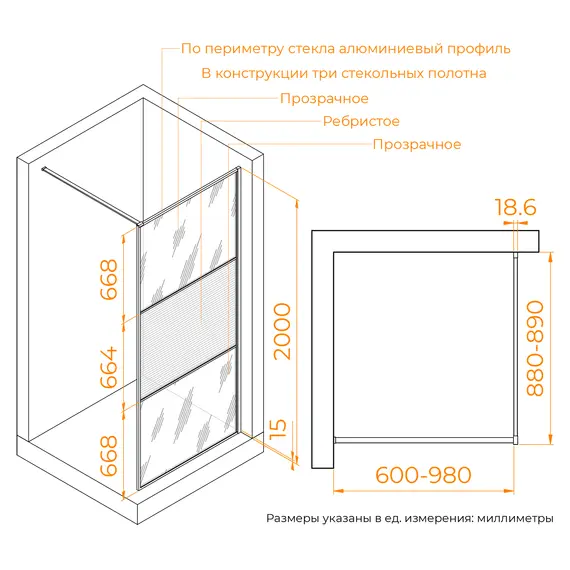 По периметру стекла алюминиевый профиль
В конструкции три стекольных полотна
Прозрачное
Ребристое
Прозрачное

668
664
668
2000
15

18.6
880-890
600-980

Размеры указаны в ед. измерения: миллиметры