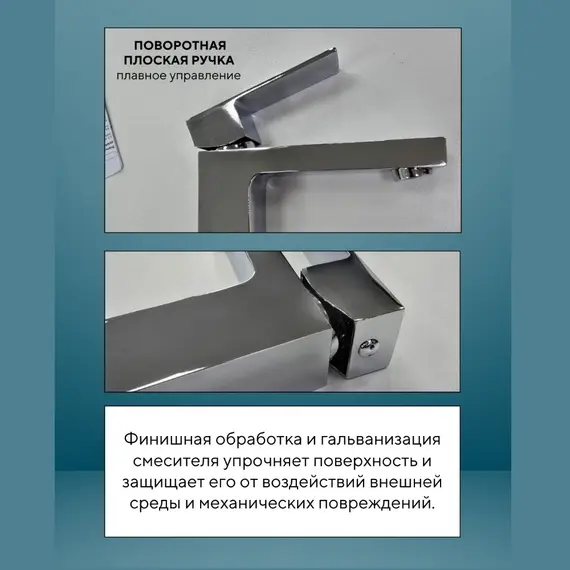 ПОВОРОТНАЯ ПЛОСКАЯ РУЧКА
плавное управление

Финишная обработка и гальванизация смесителя упрочняет поверхность и защищает его от воздействий внешней среды и механических повреждений.