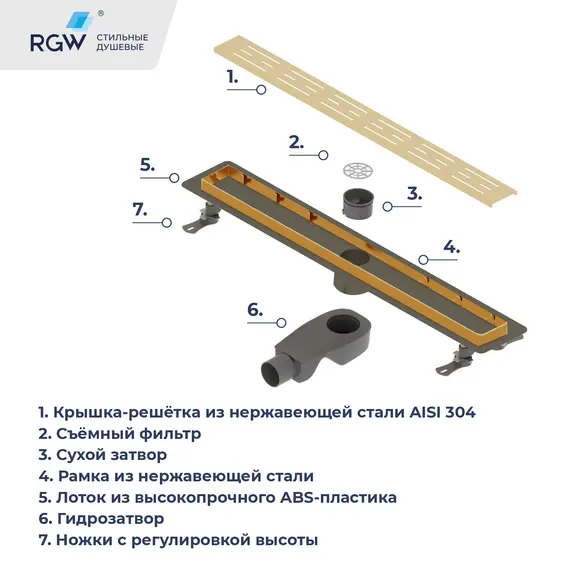 RGW® СТИЛЬНЫЕ ДУШЕВЫЕ

1.

2.

5.

3.

7.

4.

6.

1. Крышка-решётка из нержавеющей стали AISI 304
2. Съёмный фильтр
3. Сухой затвор
4. Рамка из нержавеющей стали
5. Лоток из высокопрочного ABS-пластика
6. Гидрозатвор
7. Ножки с регулировкой высоты