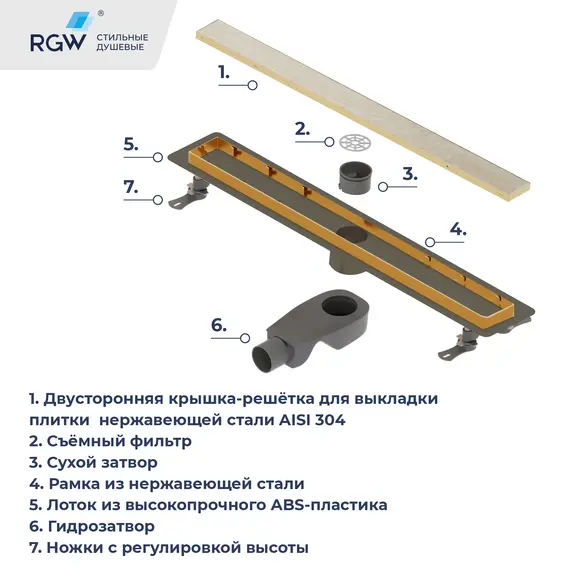 RGW® СТИЛЬНЫЕ ДУШЕВЫЕ

1.

2.

5.

3.

7.

4.

6.

1. Двусторонняя крышка-решётка для выкладки плитки  нержавеющей стали AISI 304
2. Съёмный фильтр
3. Сухой затвор
4. Рамка из нержавеющей стали
5. Лоток из высокопрочного ABS-пластика
6. Гидрозатвор
7. Ножки с регулировкой высоты