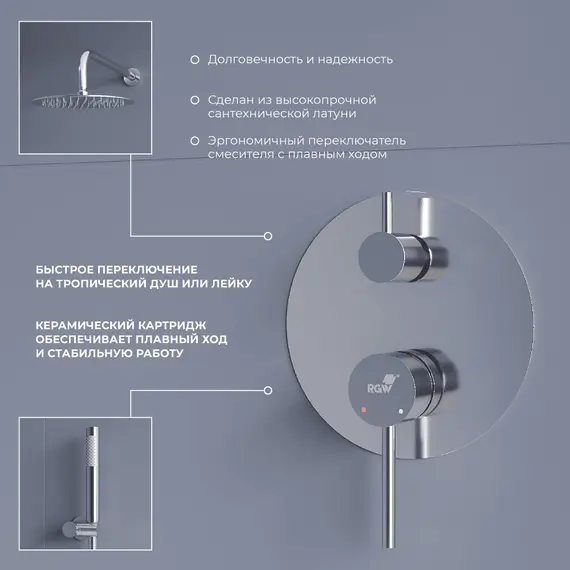 Долговечность и надежность

Сделан из высокопрочной сантехнической латуни

Эргономичный переключатель смесителя с плавным ходом

БЫСТРОЕ ПЕРЕКЛЮЧЕНИЕ НА ТРОПИЧЕСКИЙ ДУШ ИЛИ ЛЕЙКУ

КЕРАМИЧЕСКИЙ КАРТРИДЖ ОБЕСПЕЧИВАЕТ ПЛАВНЫЙ ХОД И СТАБИЛЬНУЮ РАБОТУ

RGW