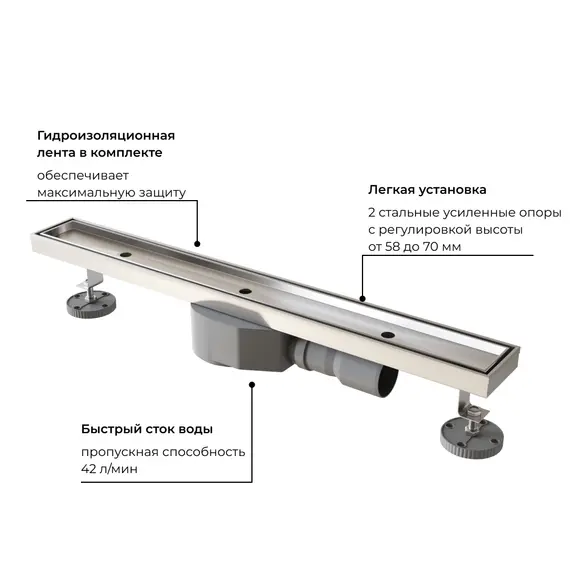 Гидроизоляционная лента в комплекте

обеспечивает максимальную защиту

Легкая установка

2 стальные усиленные опоры с регулировкой высоты от 58 до 70 мм

Быстрый сток воды

пропускная способность 42 л/мин