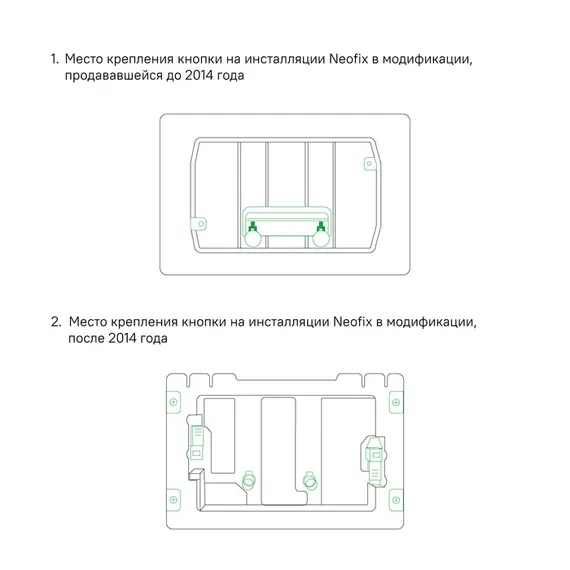 1. Место крепления кнопки на инсталляции Neofix в модификации, продававшейся до 2014 года

2. Место крепления кнопки на инсталляции Neofix в модификации, после 2014 года