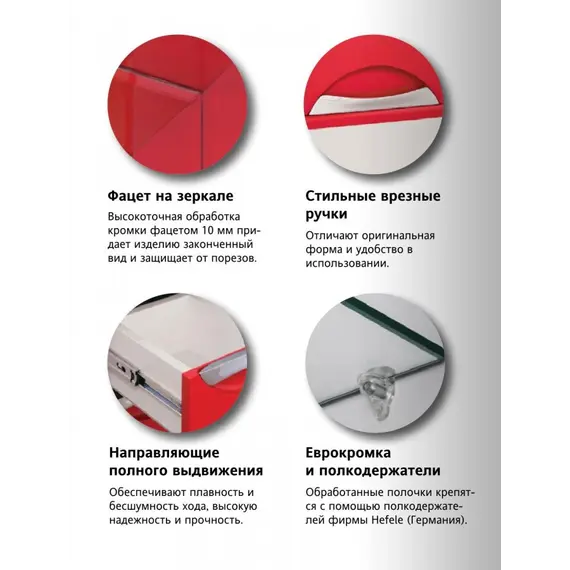 Фацет на зеркале

Высокоточная обработка кромки фацетом 10 мм придает изделию законченный вид и защищает от порезов.

Стильные врезные ручки

Отличают оригинальная форма и удобство в использовании.

Направляющие полного выдвижения

Обеспечивают плавность и бесшумность хода, высокую надежность и прочность.

Еврокромка и полкодержатели

Обработанные полочки крепятся с помощью полкодержателей фирмы Hefele (Германия).