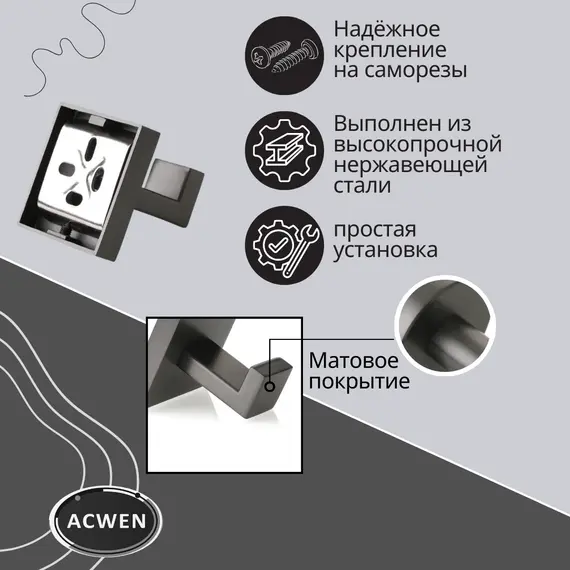 Надёжное крепление на саморезы

Выполнен из высокопрочной нержавеющей стали

простая установка

Матовое покрытие

ACWEN