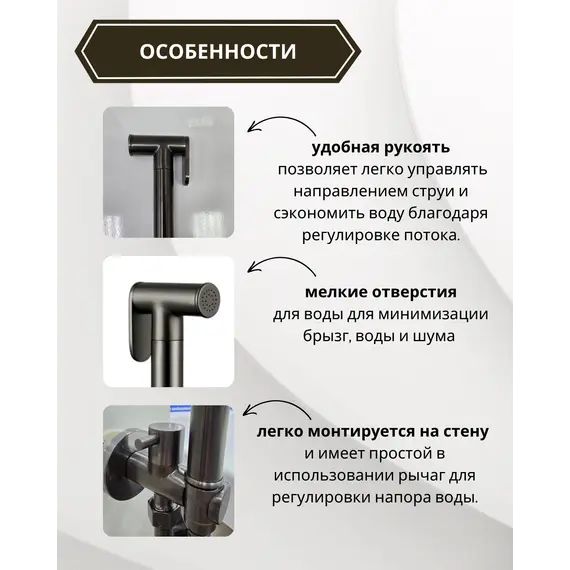 ОСОБЕННОСТИ

удобная рукоять
позволяет легко управлять направлением струи и сэкономить воду благодаря регулировке потока.

мелкие отверстия
для воды для минимизации брызг, воды и шума

легко монтируется на стену
и имеет простой в использовании рычаг для регулировки напора воды.