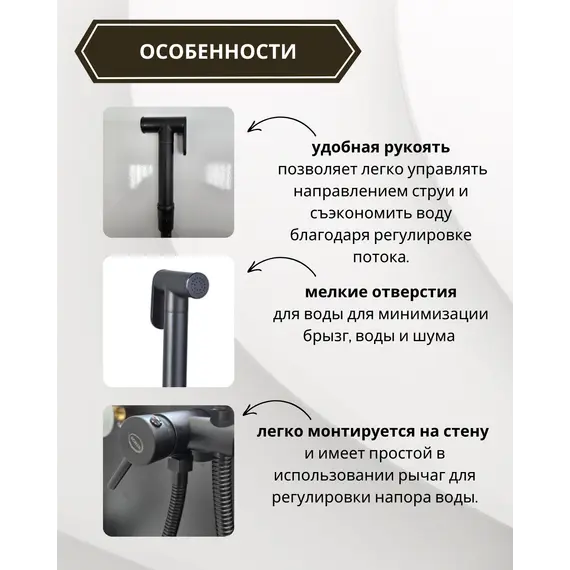 ОСОБЕННОСТИ

удобная рукоять позволяет легко управлять направлением струи и съэкономить воду благодаря регулировке потока.

мелкие отверстия для воды для минимизации брызг, воды и шума

легко монтируется на стену и имеет простой в использовании рычаг для регулировки напора воды.