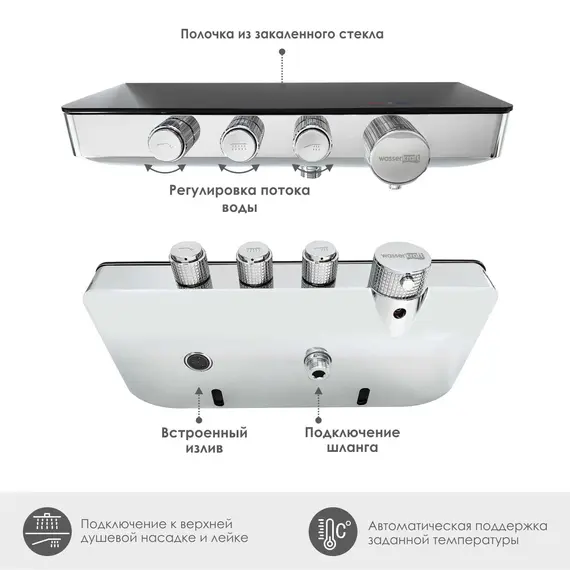 Полочка из закаленного стекла

wasserkraft

Регулировка потока воды

wasserkraft

Встроенный излив

Подключение шланга

Подключение к верхней душевой насадке и лейке

Автоматическая поддержка заданной температуры